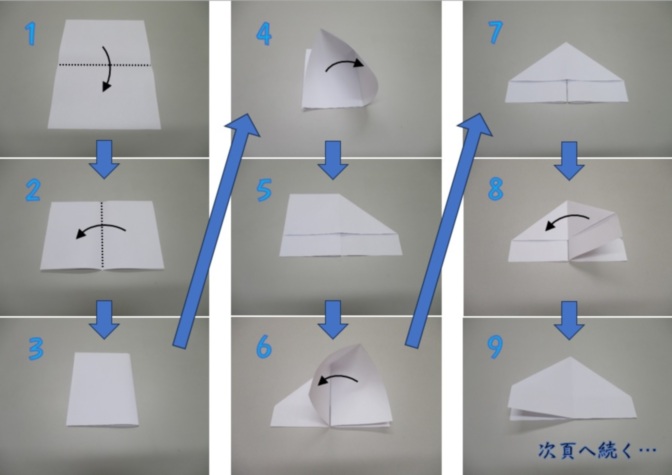 1

2

3

4

5

6

7

8

9

次頁へ続く…